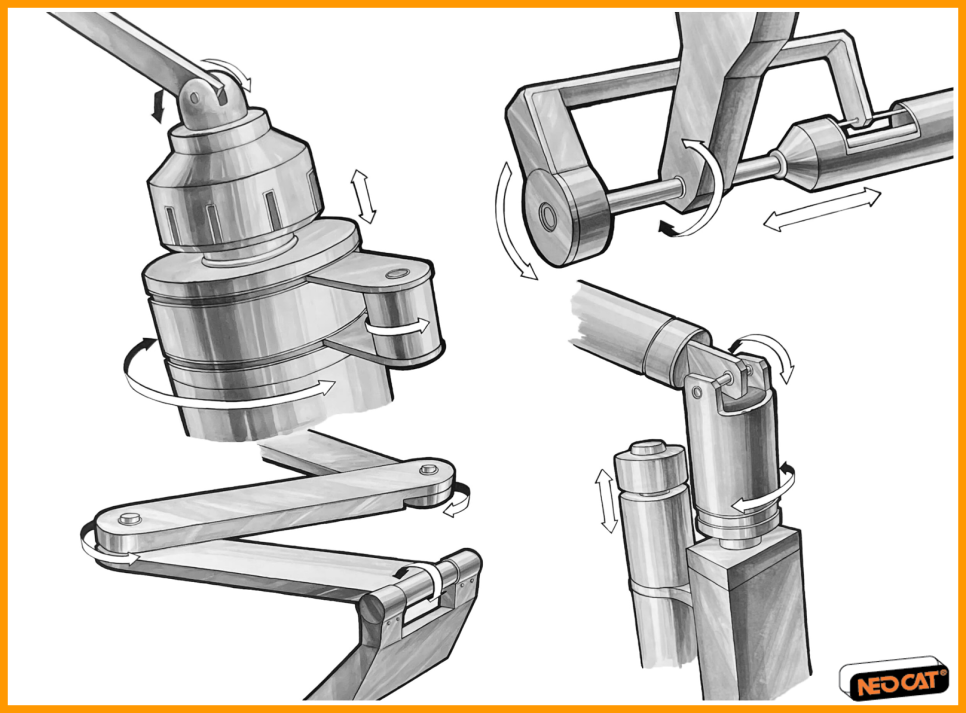 NEO CAT®